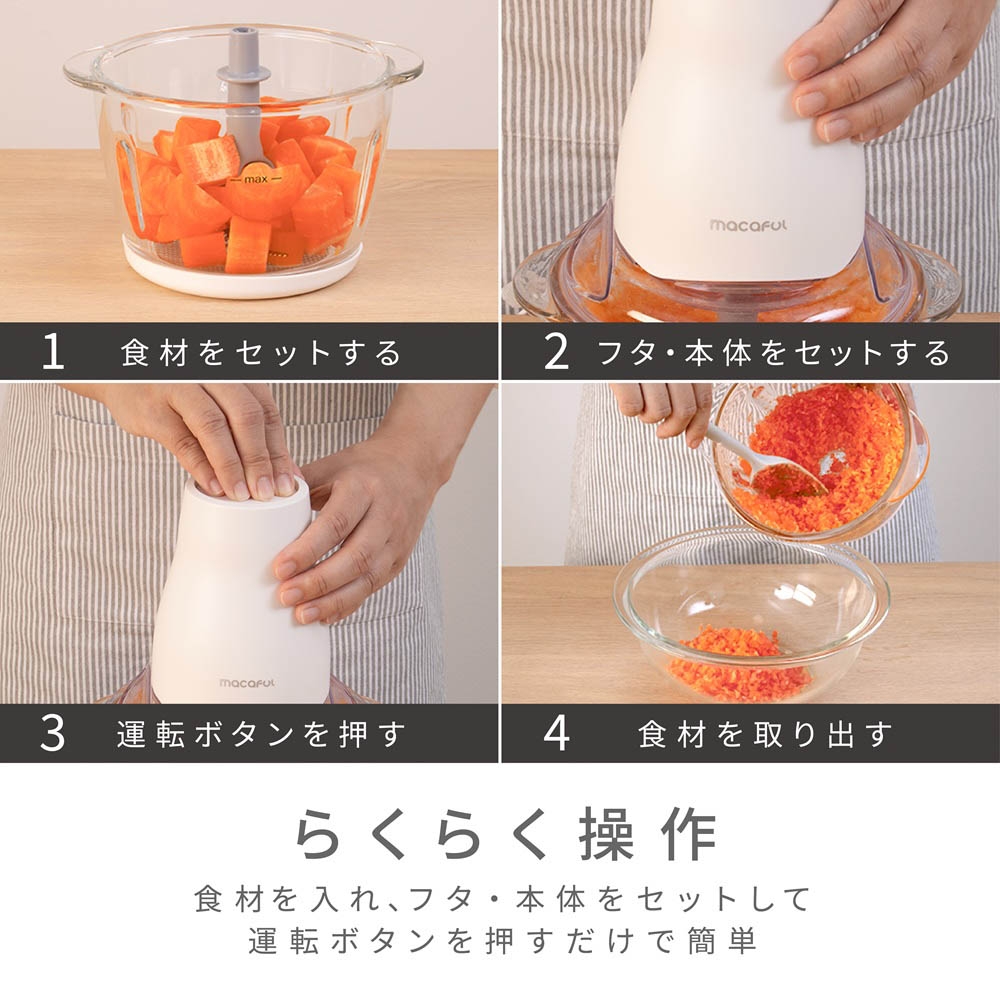 max

macaful

1 食材をセットする

2 フタ・本体をセットする

macaful

3 運転ボタンを押す

4 食材を取り出す

らくらく操作

食材を入れ、フタ・本体をセットして
運転ボタンを押すだけで簡単